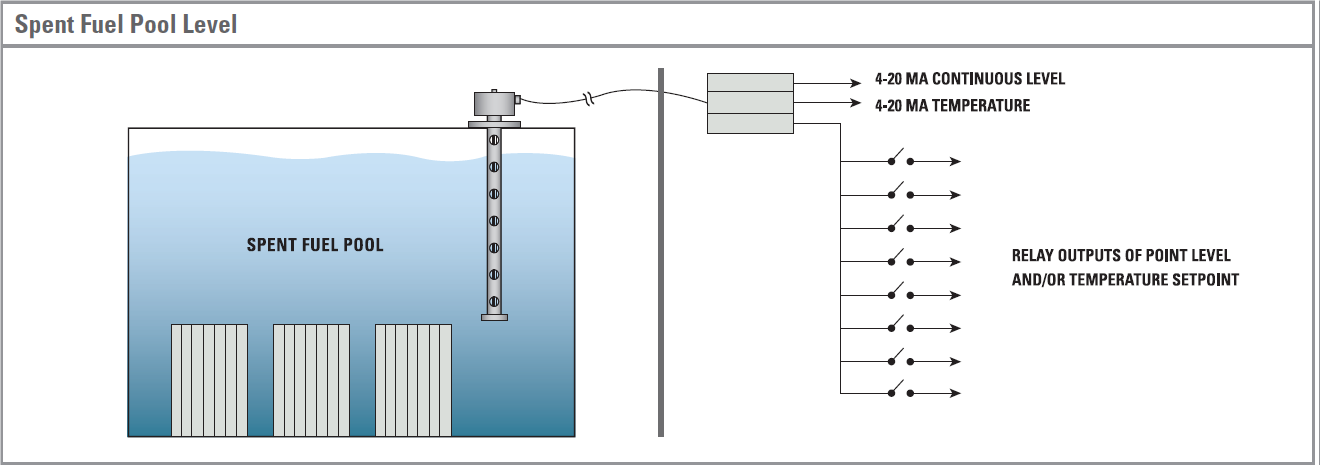 Spent Fuel Pool Level

SPENT FUEL POOL

4-20 MA CONTINUOUS LEVEL
4-20 MA TEMPERATURE

RELAY OUTPUTS OF POINT LEVEL AND/OR TEMPERATURE SETPOINT